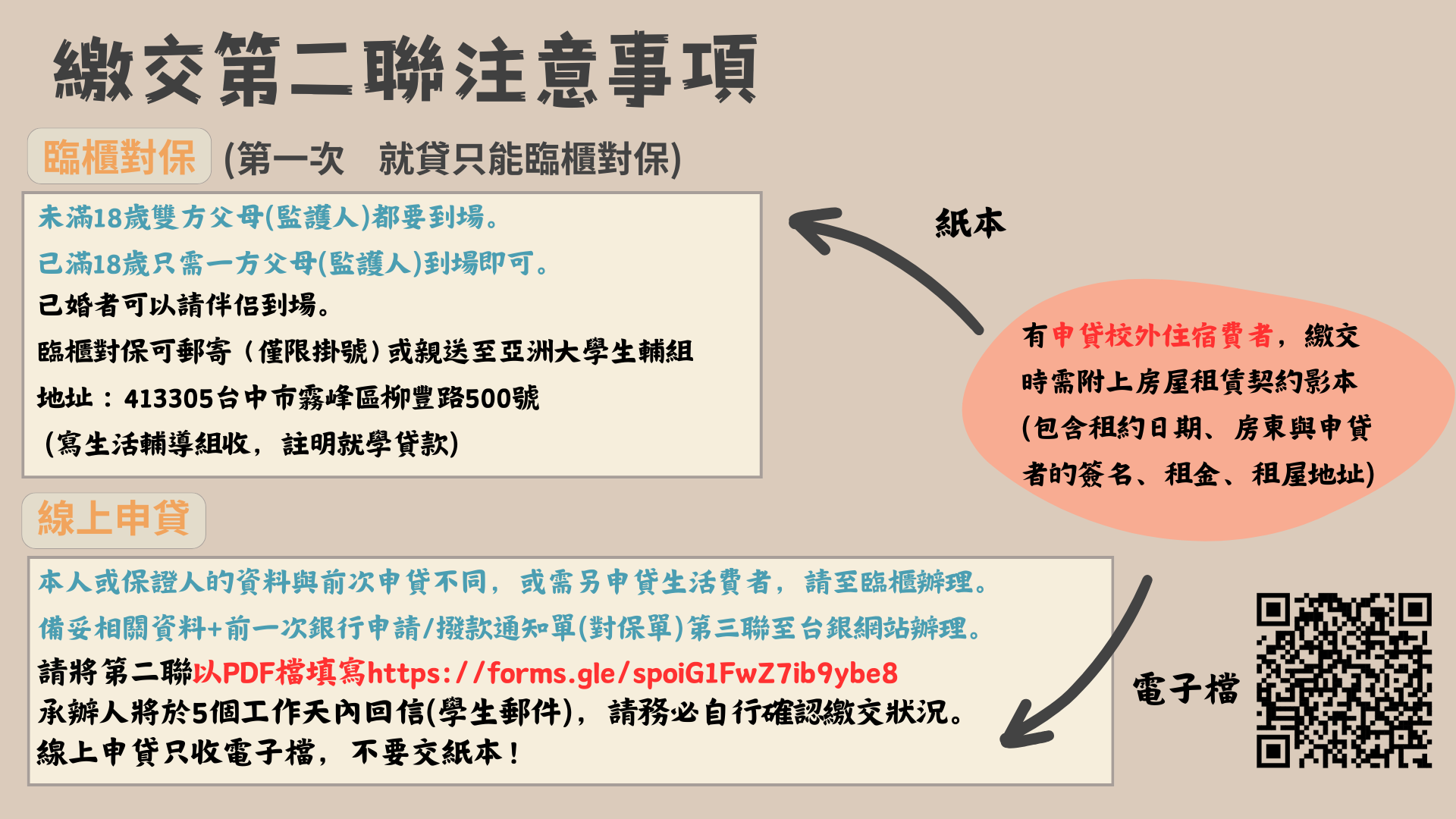 繳交第二聯注意事項

臨櫃對保 (第一次 就貸只能臨櫃對保)

未滿18歲雙方父母(監護人)都要到場。

已滿18歲只需一方父母(監護人)到場即可。

已婚者可以請伴侶到場。

臨櫃對保可郵寄（僅限掛號）或親送至亞洲大學生輔組

地址：413305台中市霧峰區柳豐路500號

(寫生活輔導組收，註明就學貸款)

紙本

有申貸校外住宿費者，繳交時需附上房屋租賃契約影本(包含租約日期、房東與申貸者的簽名、租金、租屋地址)

線上申貸

本人或保證人的資料與前次申貸不同，或需另申貸生活費者，請至臨櫃辦理。

備妥相關資料+前一次銀行申請/撥款通知單(對保單)第三聯至台銀網站辦理。

請將第二聯以PDF檔填寫https://forms.gle/spoiG1FwZ7ib9ybe8

承辦人將於5個工作天內回信(學生郵件)，請務必自行確認繳交狀況。

線上申貸只收電子檔，不要交紙本！

電子檔